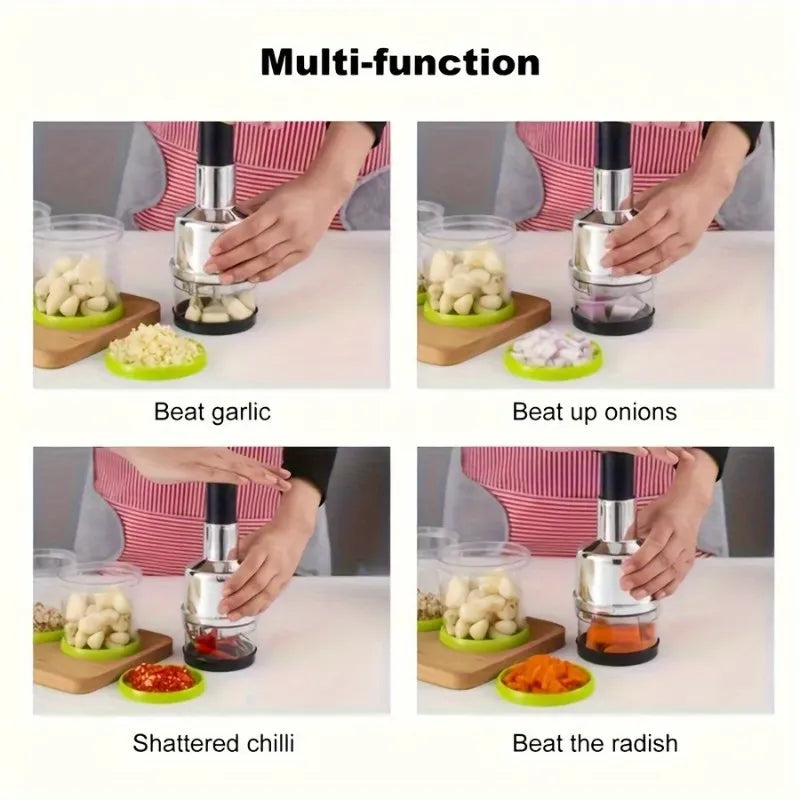 Multi-function

Beat garlic

Beat up onions

Shattered chilli

Beat the radish